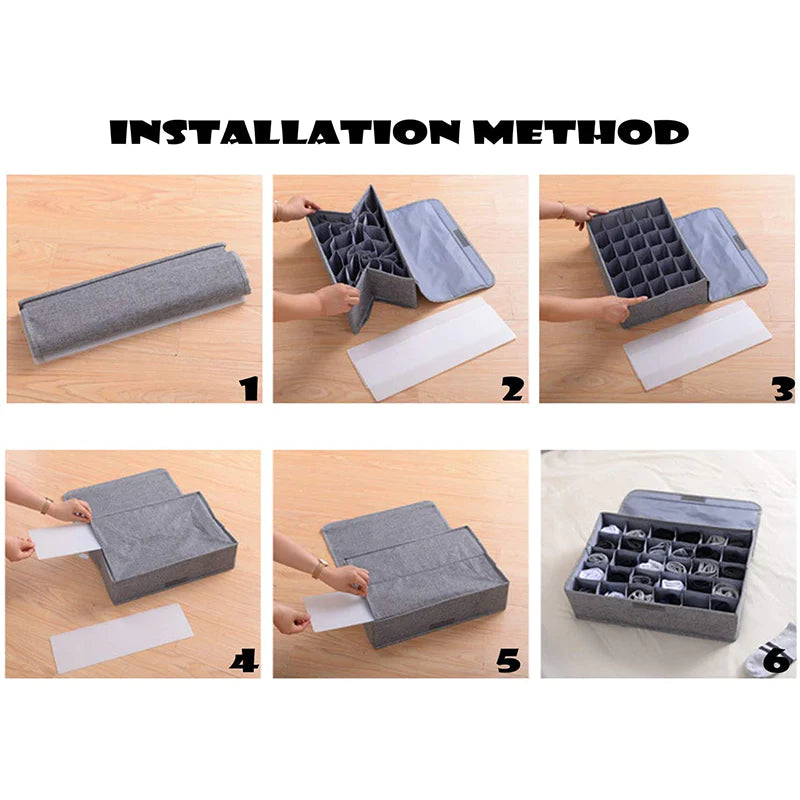 INSTALLATION METHOD

1

2

3

4

5

6